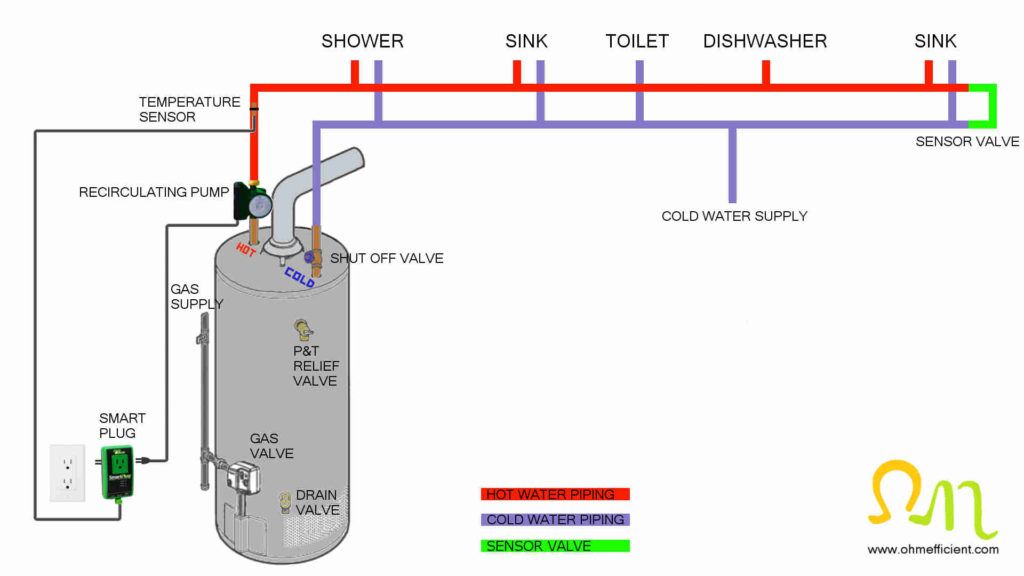 SHOWER
SINK
TOILET
DISHWASHER
SINK

TEMPERATURE SENSOR

SENSOR VALVE

RECIRCULATING PUMP

COLD WATER SUPPLY

HOT
COLD
SHUT OFF VALVE

GAS SUPPLY

P&T RELIEF VALVE

SMART PLUG

GAS VALVE

DRAIN VALVE

HOT WATER PIPING
COLD WATER PIPING
SENSOR VALVE

www.ohmefficient.com